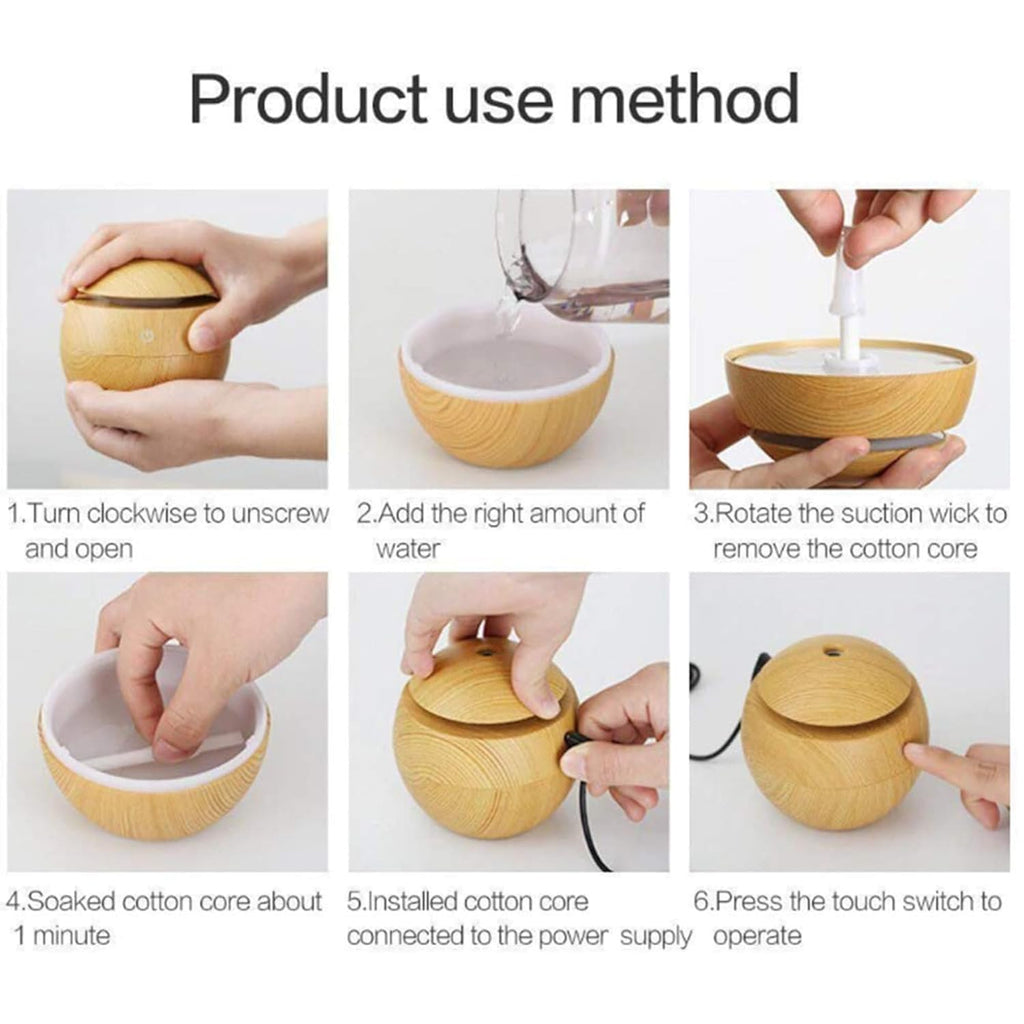 Product use method

1.Turn clockwise to unscrew and open

2.Add the right amount of water

3.Rotate the suction wick to remove the cotton core

4.Soaked cotton core about 1 minute

5.Installed cotton core connected to the power supply

6.Press the touch switch to operate