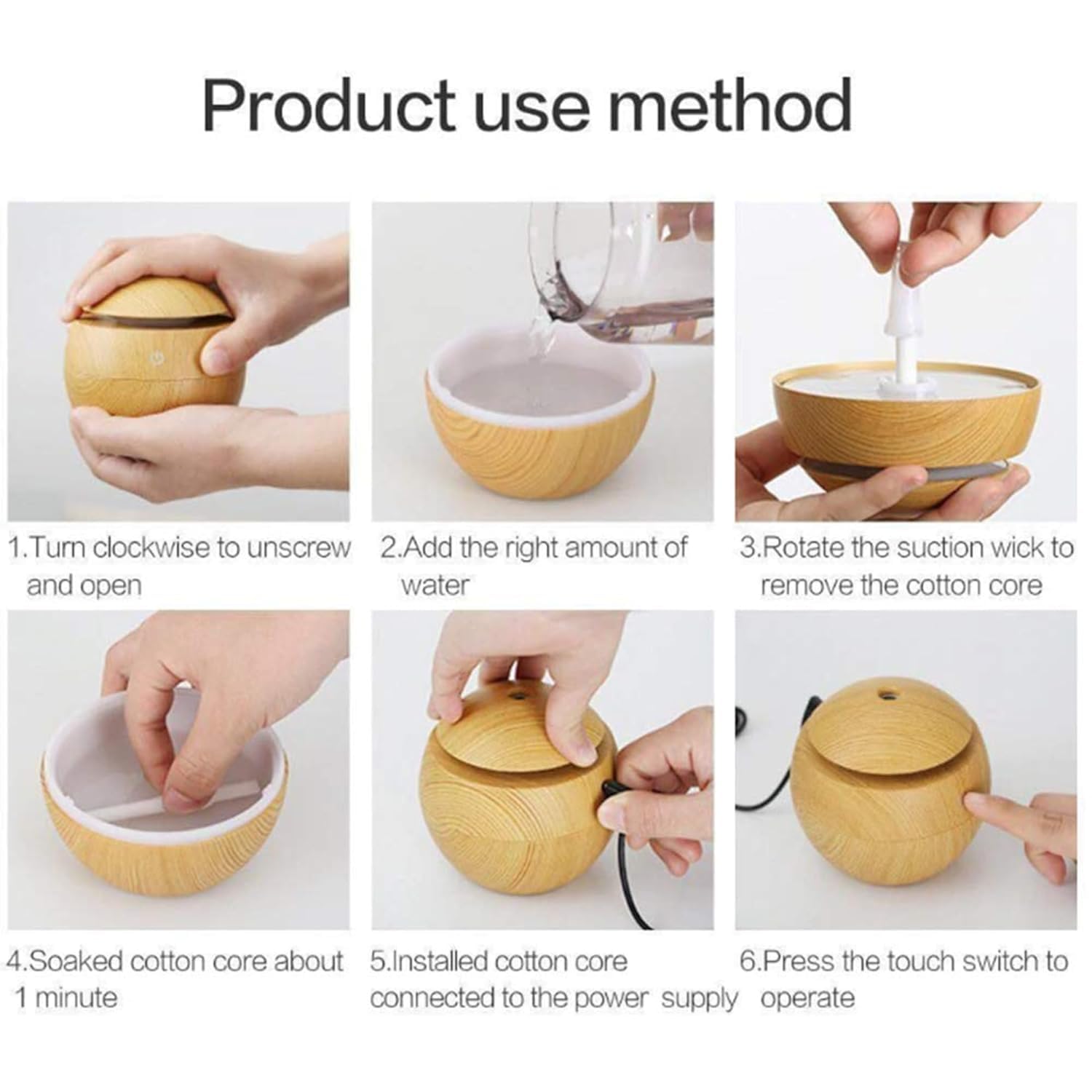 Product use method

1.Turn clockwise to unscrew and open

2.Add the right amount of water

3.Rotate the suction wick to remove the cotton core

4.Soaked cotton core about 1 minute

5.Installed cotton core connected to the power supply

6.Press the touch switch to operate